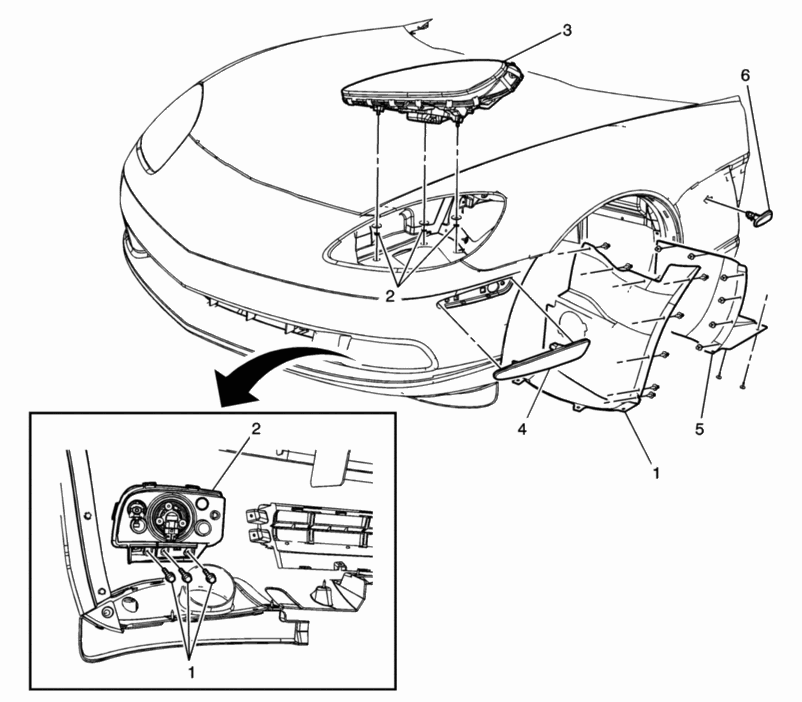 3
6
2
4
5
1
2
1